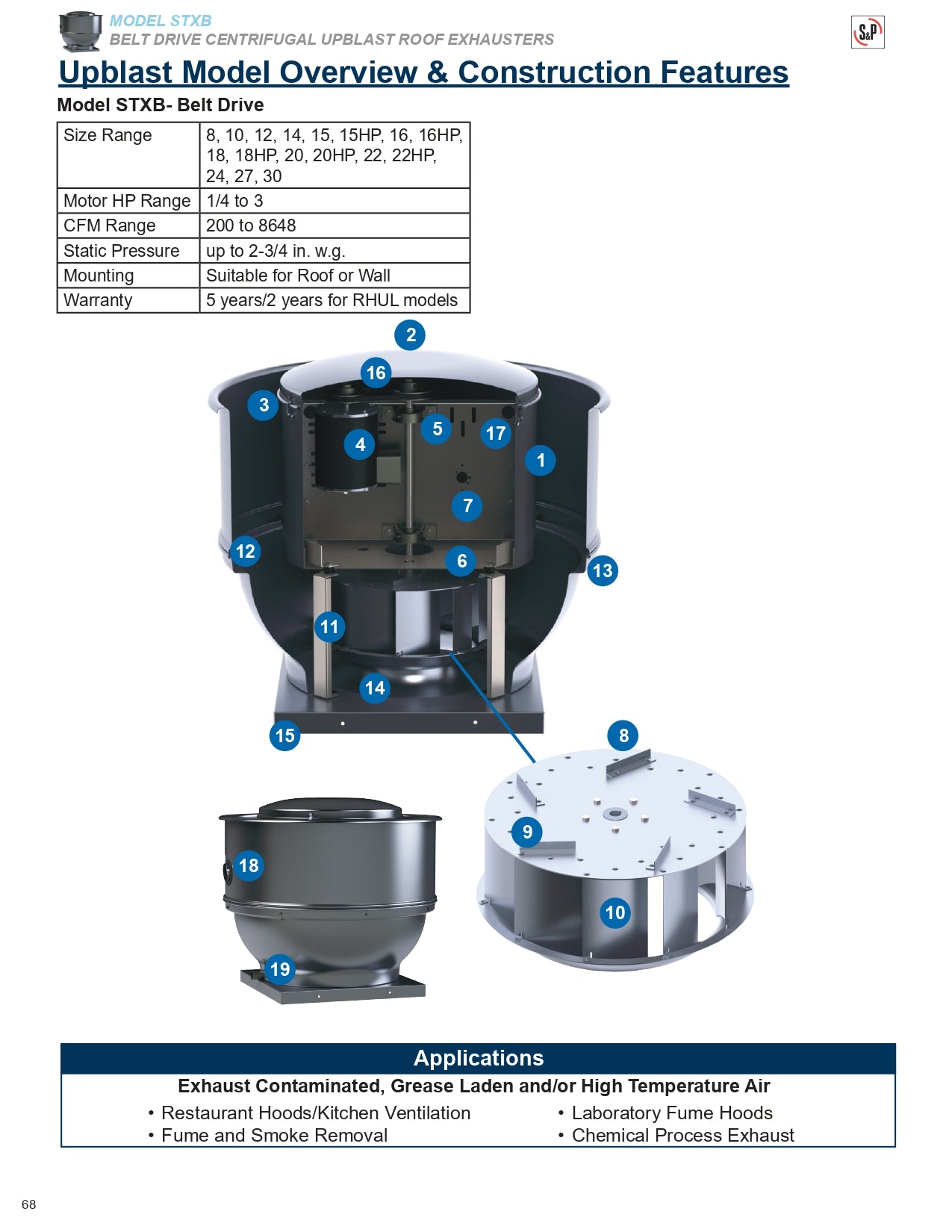 MODEL STXB
BELT DRIVE CENTRIFUGAL UPBLAST ROOF EXHAUSTERS

S&P

Upblast Model Overview & Construction Features

Model STXB- Belt Drive

| Size Range | 8, 10, 12, 14, 15, 15HP, 16, 16HP, 18, 18HP, 20, 20HP, 22, 22HP, 24, 27, 30 |
|---|---|
| Motor HP Range | 1/4 to 3 |
| CFM Range | 200 to 8648 |
| Static Pressure | up to 2-3/4 in. w.g. |
| Mounting | Suitable for Roof or Wall |
| Warranty | 5 years/2 years for RHUL models |

2
16
3
5
17
4
1
7
12
6
13
11
14
15
8
9
18
10
19

Applications
Exhaust Contaminated, Grease Laden and/or High Temperature Air
• Restaurant Hoods/Kitchen Ventilation
• Fume and Smoke Removal
• Laboratory Fume Hoods
• Chemical Process Exhaust

68