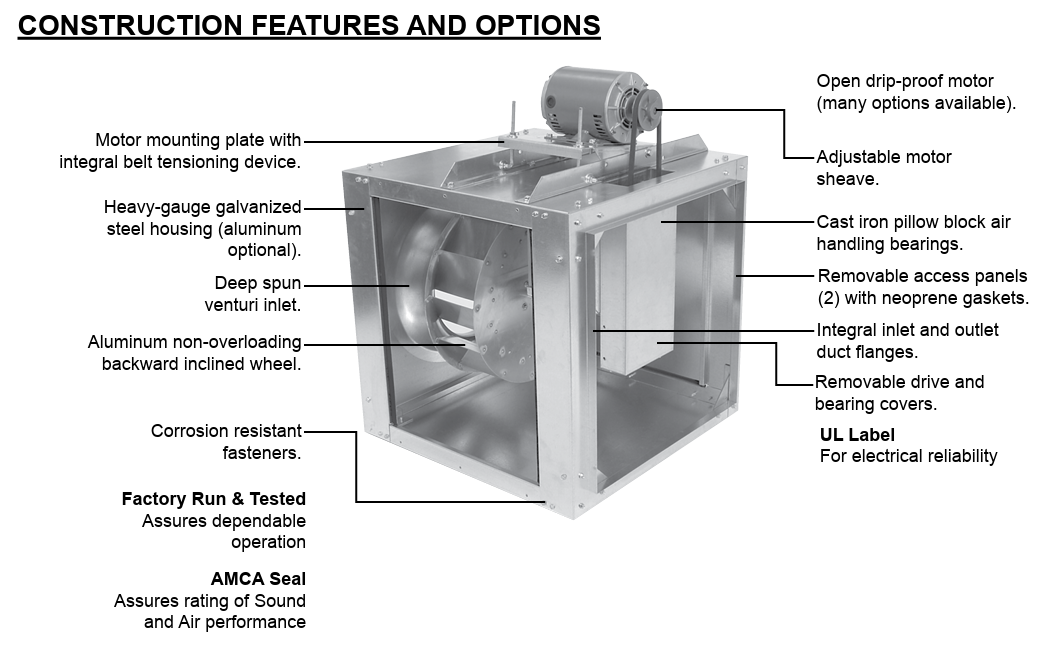 CONSTRUCTION FEATURES AND OPTIONS

Motor mounting plate with integral belt tensioning device.

Heavy-gauge galvanized steel housing (aluminum optional).

Deep spun venturi inlet.

Aluminum non-overloading backward inclined wheel.

Corrosion resistant fasteners.

Factory Run & Tested
Assures dependable operation

AMCA Seal
Assures rating of Sound and Air performance

Open drip-proof motor (many options available).

Adjustable motor sheave.

Cast iron pillow block air handling bearings.

Removable access panels (2) with neoprene gaskets.

Integral inlet and outlet duct flanges.

Removable drive and bearing covers.

UL Label
For electrical reliability