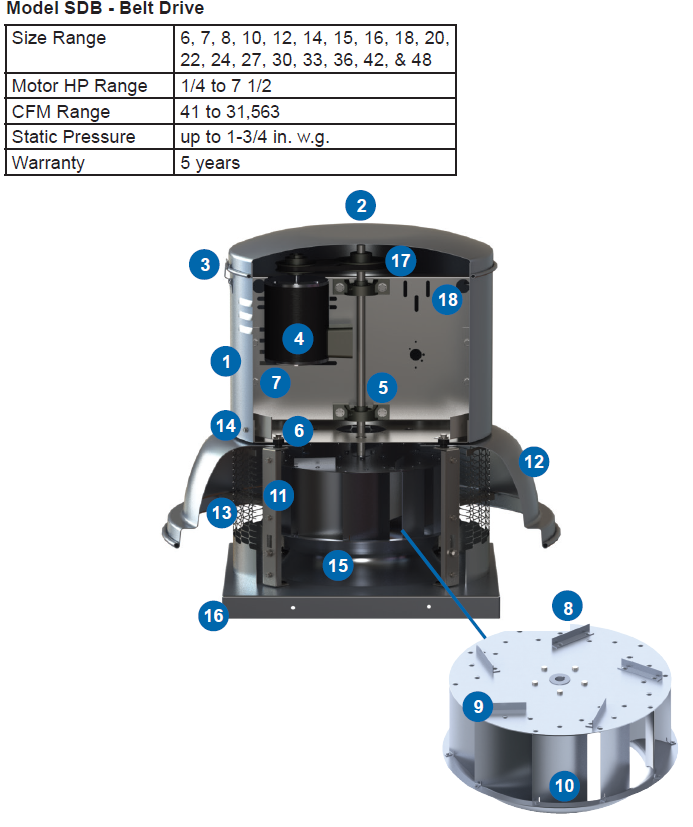 Model SDB - Belt Drive

| Size Range | 6, 7, 8, 10, 12, 14, 15, 16, 18, 20, 22, 24, 27, 30, 33, 36, 42, & 48 |
|---|---|
| Motor HP Range | 1/4 to 7 1/2 |
| CFM Range | 41 to 31,563 |
| Static Pressure | up to 1-3/4 in. w.g. |
| Warranty | 5 years |

2
3
17
18
4
1
7
5
14
6
12
11
13
15
16
8
9
10