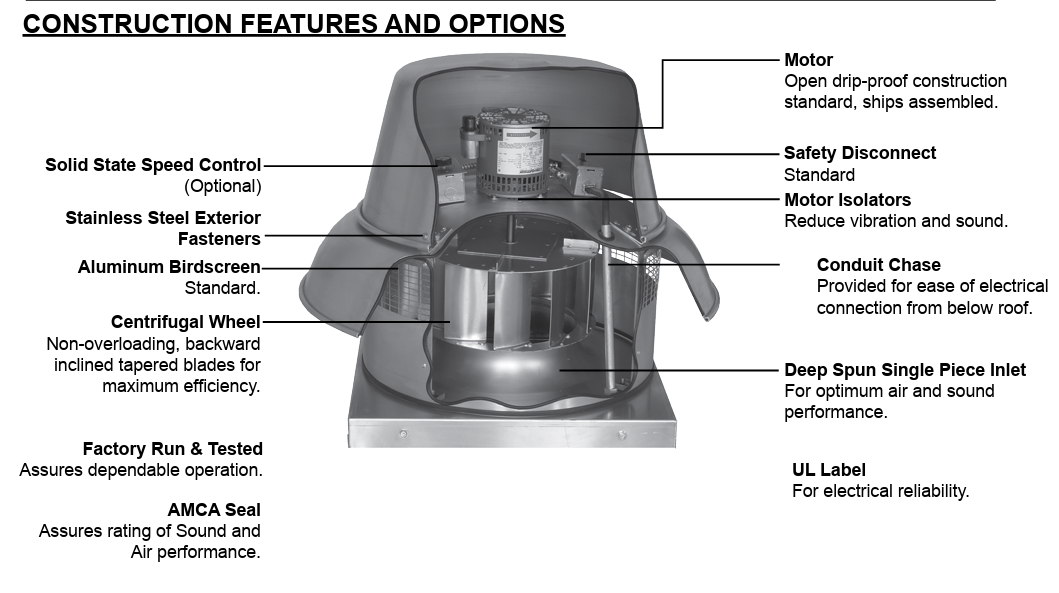 CONSTRUCTION FEATURES AND OPTIONS

Solid State Speed Control
(Optional)

Stainless Steel Exterior Fasteners

Aluminum Birdscreen
Standard.

Centrifugal Wheel
Non-overloading, backward inclined tapered blades for maximum efficiency.

Factory Run & Tested
Assures dependable operation.

AMCA Seal
Assures rating of Sound and Air performance.

Motor
Open drip-proof construction standard, ships assembled.

Safety Disconnect
Standard

Motor Isolators
Reduce vibration and sound.

Conduit Chase
Provided for ease of electrical connection from below roof.

Deep Spun Single Piece Inlet
For optimum air and sound performance.

UL Label
For electrical reliability.