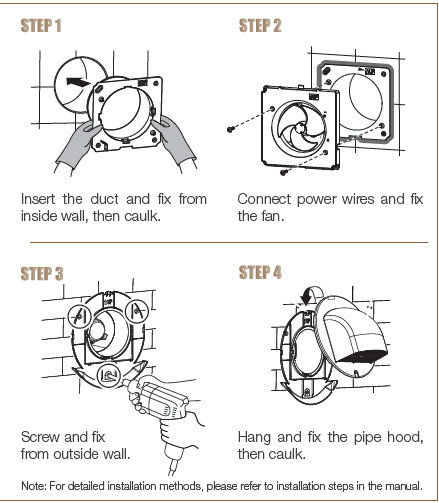 STEP 1

Insert the duct and fix from inside wall, then caulk.

STEP 2

Connect power wires and fix the fan.

STEP 3

Screw and fix from outside wall.

STEP 4

Hang and fix the pipe hood, then caulk.

Note: For detailed installation methods, please refer to installation steps in the manual.